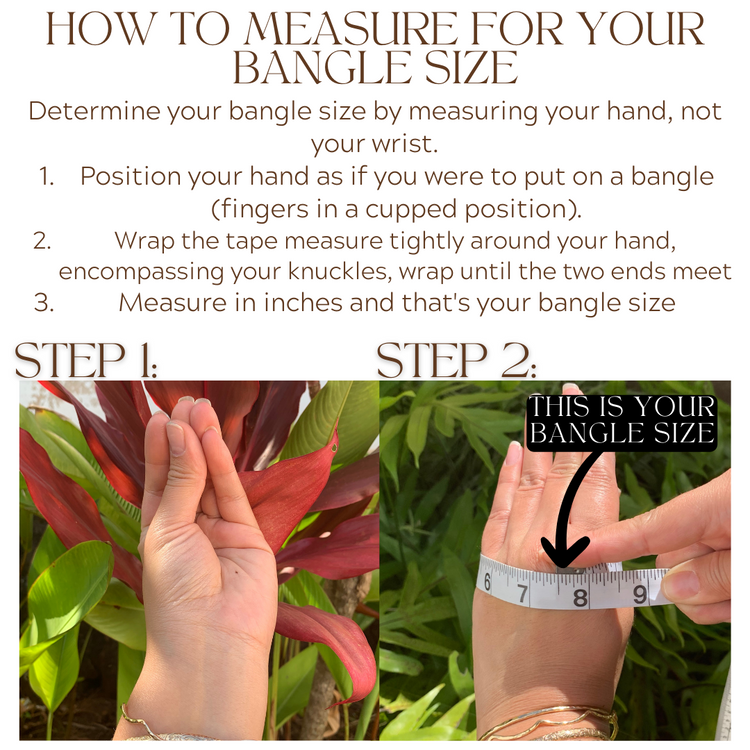 HOW TO MEASURE FOR YOUR BANGLE SIZE

Determine your bangle size by measuring your hand, not your wrist.

1. Position your hand as if you were to put on a bangle (fingers in a cupped position).
2. Wrap the tape measure tightly around your hand, encompassing your knuckles, wrap until the two ends meet
3. Measure in inches and that's your bangle size

STEP 1:

STEP 2:

THIS IS YOUR BANGLE SIZE

6 7 8 9