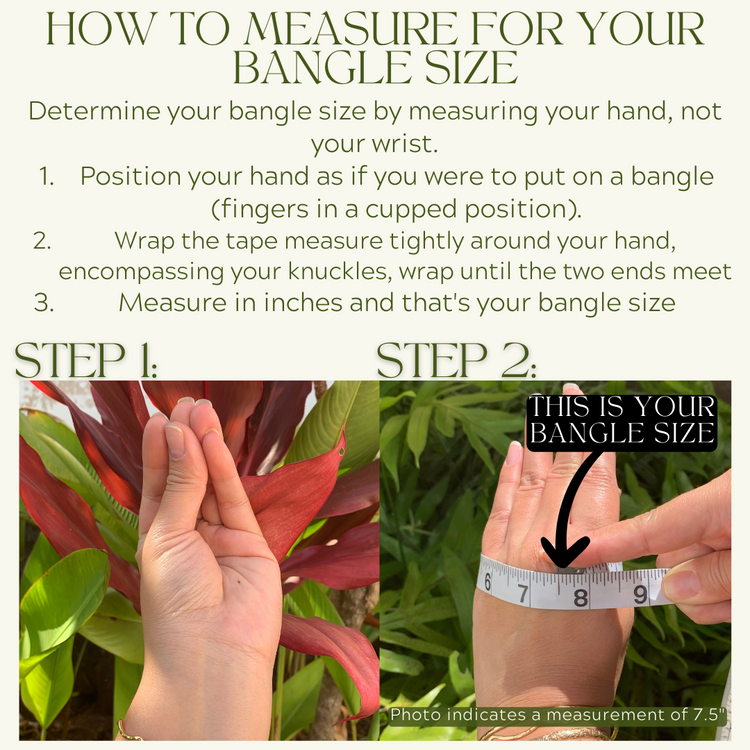 HOW TO MEASURE FOR YOUR BANGLE SIZE

Determine your bangle size by measuring your hand, not your wrist.

1. Position your hand as if you were to put on a bangle (fingers in a cupped position).
2. Wrap the tape measure tightly around your hand, encompassing your knuckles, wrap until the two ends meet
3. Measure in inches and that's your bangle size

STEP 1:

STEP 2:

THIS IS YOUR BANGLE SIZE

6 7 8 9

Photo indicates a measurement of 7.5"