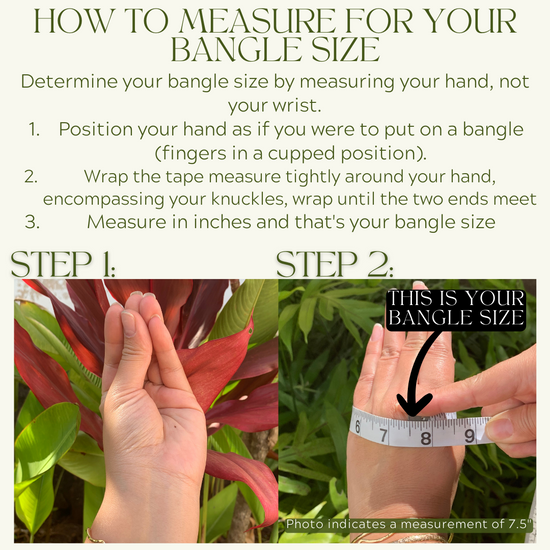 HOW TO MEASURE FOR YOUR BANGLE SIZE

Determine your bangle size by measuring your hand, not your wrist.

1. Position your hand as if you were to put on a bangle (fingers in a cupped position).
2. Wrap the tape measure tightly around your hand, encompassing your knuckles, wrap until the two ends meet
3. Measure in inches and that's your bangle size

STEP 1:

STEP 2:

THIS IS YOUR BANGLE SIZE

6 7 8 9

Photo indicates a measurement of 7.5"